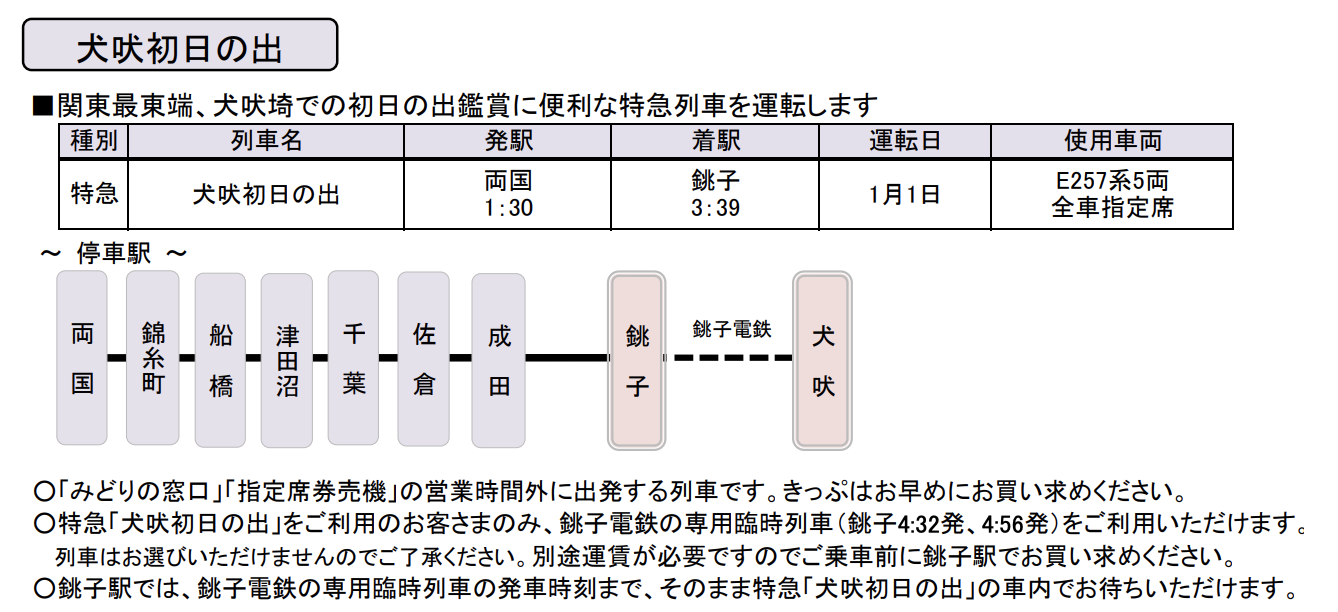 犬吠初日の出

■関東最東端、犬吠埼での初日の出鑑賞に便利な特急列車を運転します

| 種別 | 列車名 | 発駅 | 着駅 | 運転日 | 使用車両 |
|---|---|---|---|---|---|
| 特急 | 犬吠初日の出 | 両国 1:30 | 銚子 3:39 | 1月1日 | E257系5両 全車指定席 |

～ 停車駅 ～

両国

錦糸町

船橋

津田沼

千葉

佐倉

成田

銚子

銚子電鉄

犬吠

○「みどりの窓口」「指定席券売機」の営業時間外に出発する列車です。きっぷはお早めにお買い求めください。

○特急「犬吠初日の出」をご利用のお客さまのみ、銚子電鉄の専用臨時列車（銚子4:32発、4:56発）をご利用いただけます。列車はお選びいただけませんのでご了承ください。別途運賃が必要ですのでご乗車前に銚子駅でお買い求めください。

○銚子駅では、銚子電鉄の専用臨時列車の発車時刻まで、そのまま特急「犬吠初日の出」の車内でお待ちいただけます。